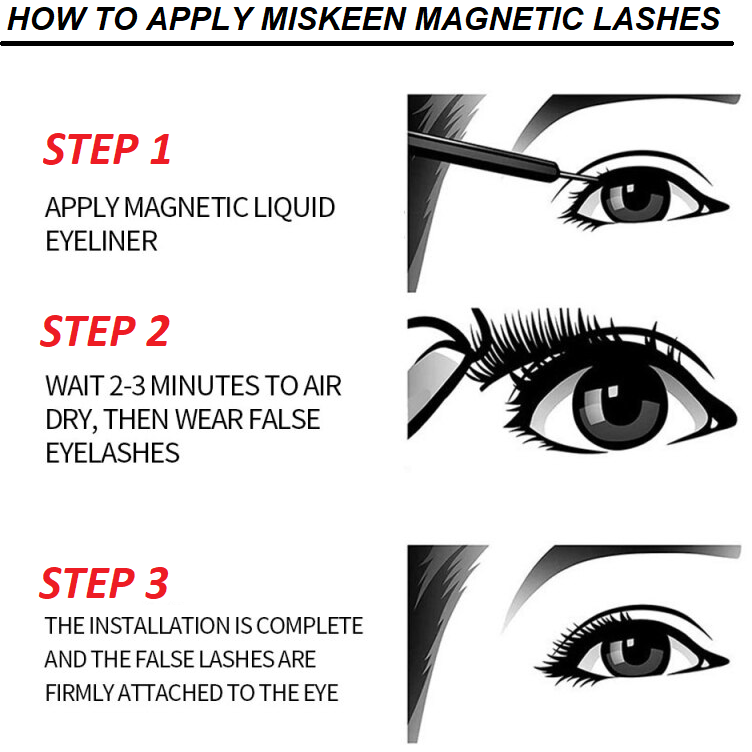 HOW TO APPLY MISKEEN MAGNETIC LASHES

STEP 1

APPLY MAGNETIC LIQUID EYELINER

STEP 2

WAIT 2-3 MINUTES TO AIR DRY, THEN WEAR FALSE EYELASHES

STEP 3

THE INSTALLATION IS COMPLETE AND THE FALSE LASHES ARE FIRMLY ATTACHED TO THE EYE